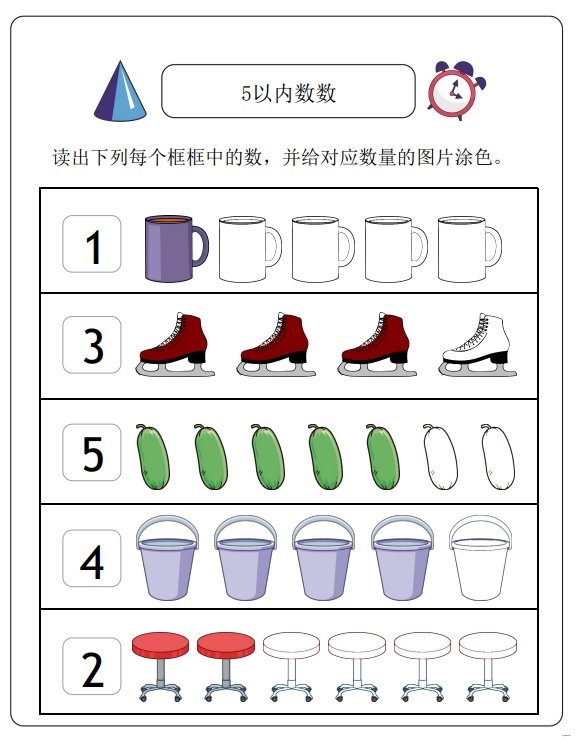 5以内数数

读出下列每个框框中的数，并给对应数量的图片涂色。

1

3

5

4

2