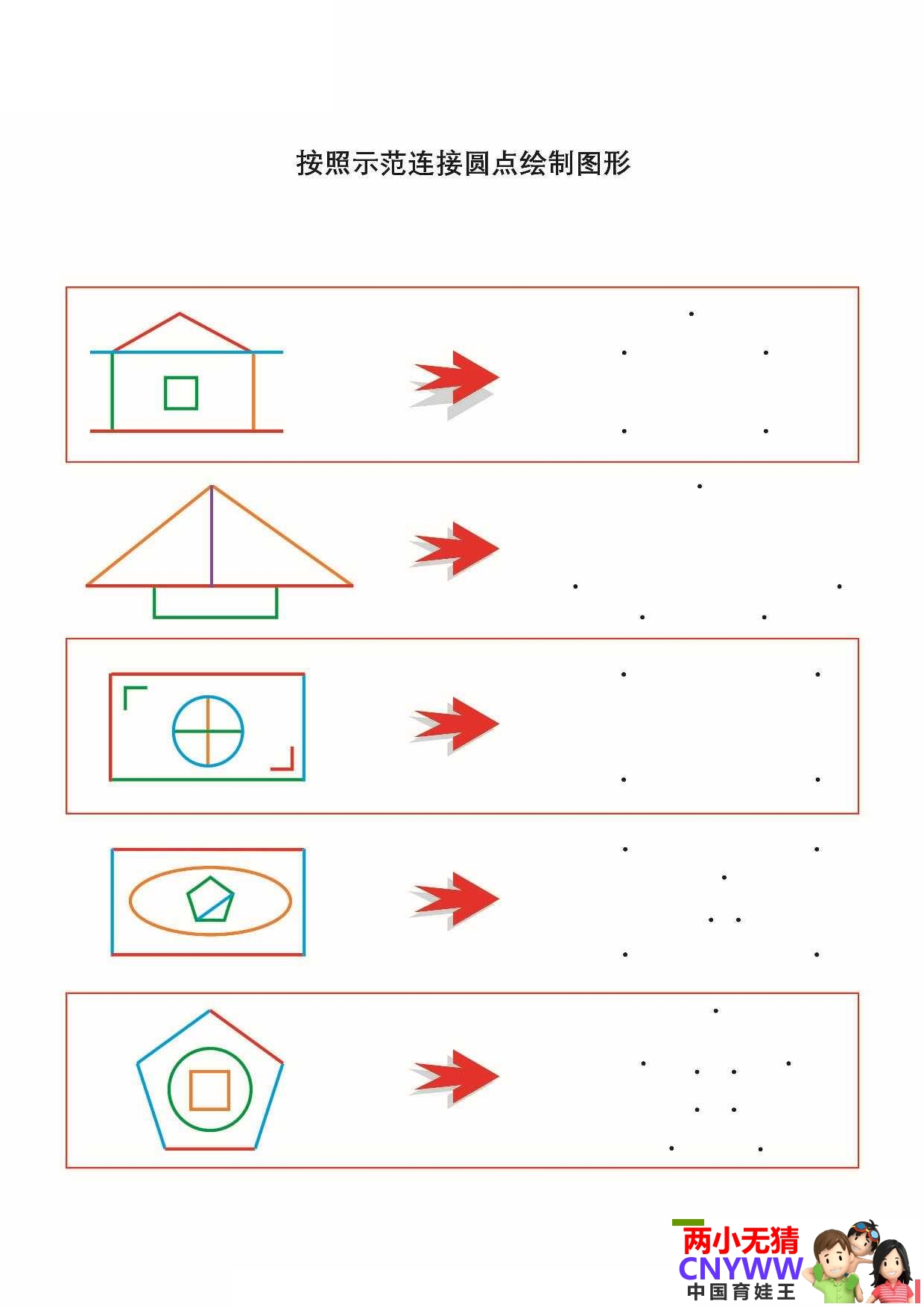 按照示范连接圆点绘制图形

两小无猜
CNYWW
中国育娃王