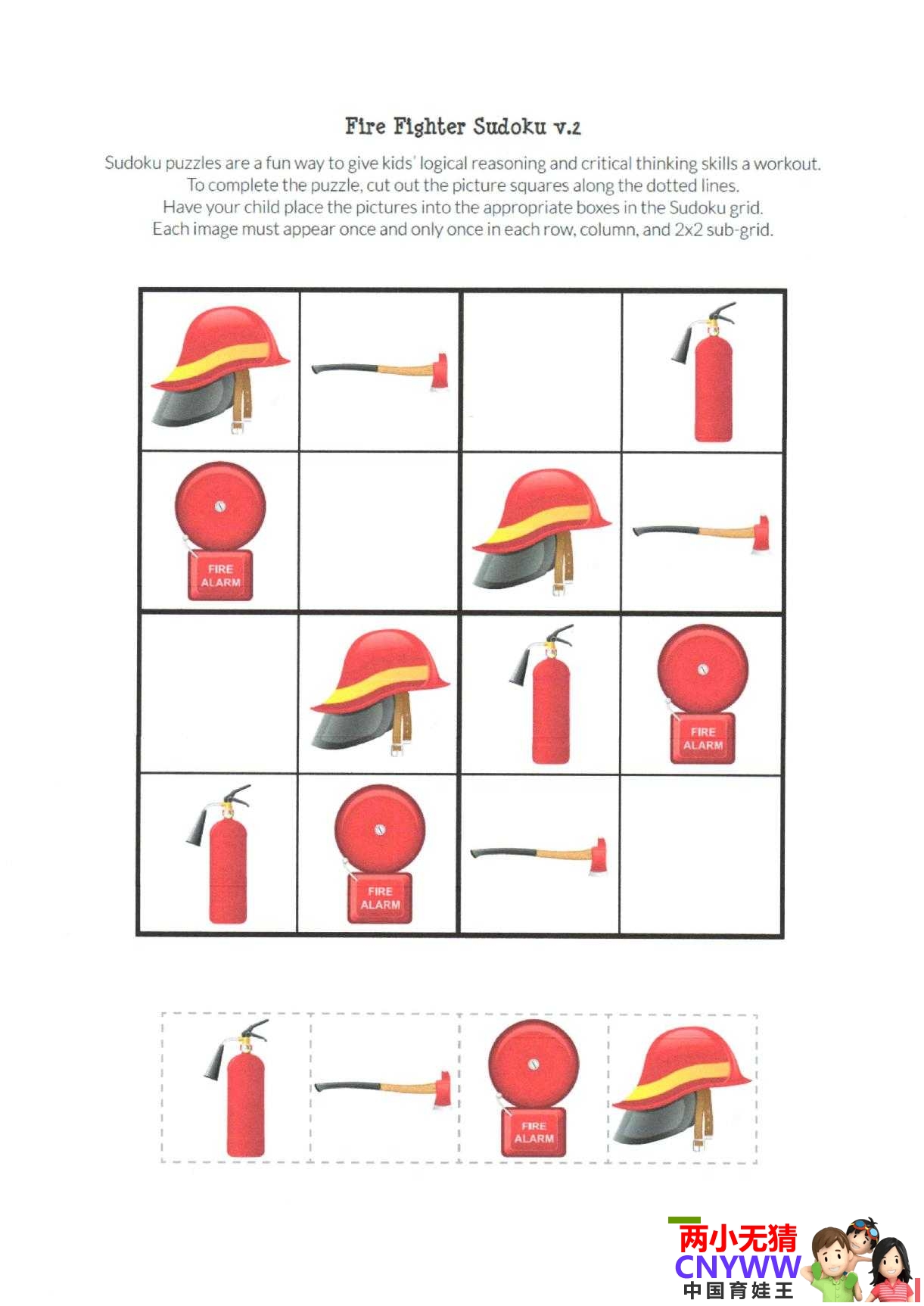 Fire Fighter Sudoku v.2

Sudoku puzzles are a fun way to give kids' logical reasoning and critical thinking skills a workout. To complete the puzzle, cut out the picture squares along the dotted lines. Have your child place the pictures into the appropriate boxes in the Sudoku grid. Each image must appear once and only once in each row, column, and 2x2 sub-grid.

FIRE ALARM

FIRE ALARM

FIRE ALARM

FIRE ALARM

两小无猜
CNYWW
中国育娃王