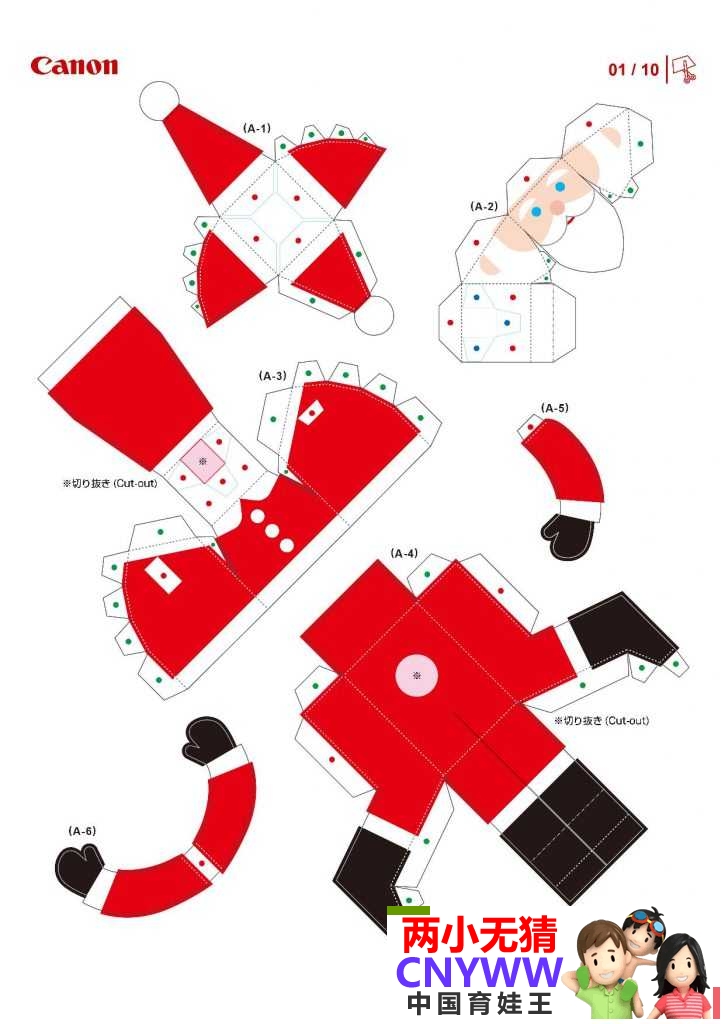 Canon

01 / 10

(A-1)

(A-2)

(A-3)

※切り抜き (Cut-out)

(A-5)

(A-4)

※切り抜き (Cut-out)

(A-6)

两小无猜
CNYWW
中国育娃王